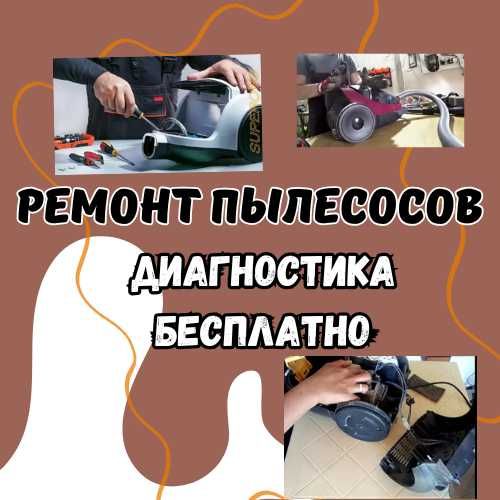 SUPE

РЕМОНТ ПЫЛЕСОСОВ

ДИАГНОСТИКА

БЕСПЛАТНО