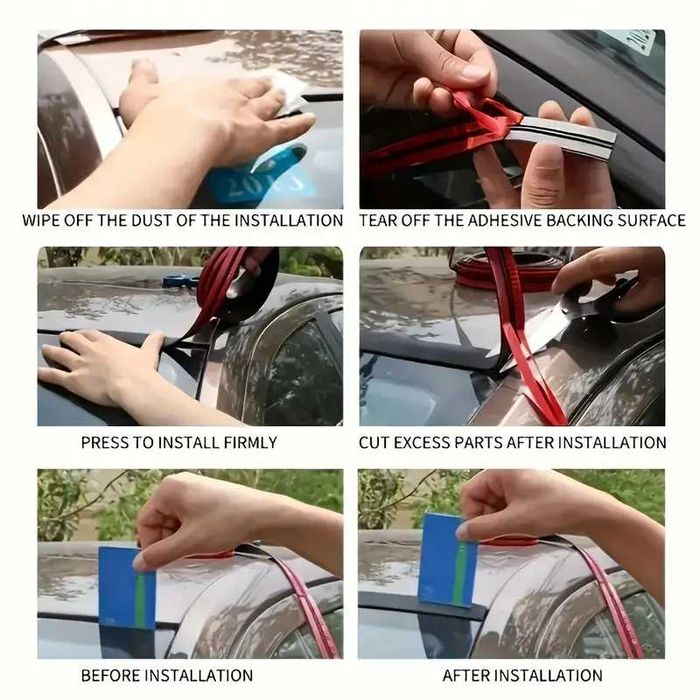 WIPE OFF THE DUST OF THE INSTALLATION

TEAR OFF THE ADHESIVE BACKING SURFACE

PRESS TO INSTALL FIRMLY

CUT EXCESS PARTS AFTER INSTALLATION

BEFORE INSTALLATION

AFTER INSTALLATION