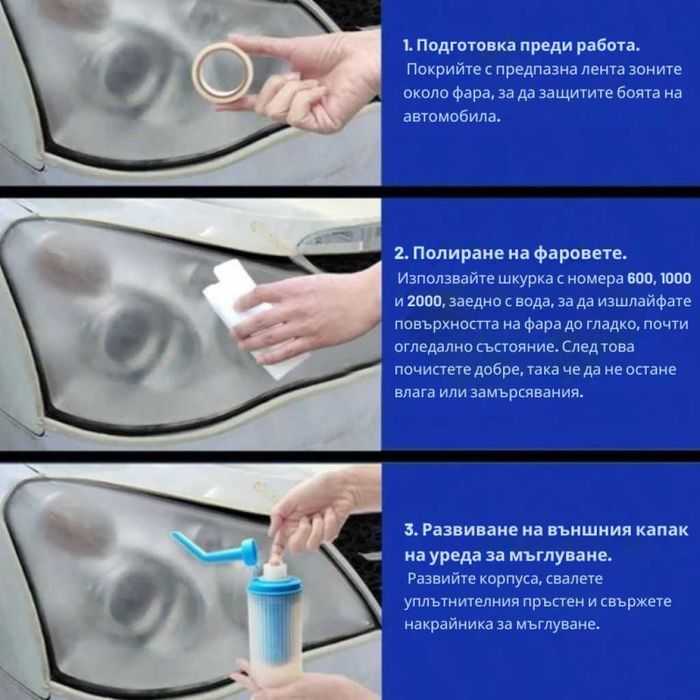 1. Подготовка преди работа.
Покрийте с предпазна лента зоните около фара, за да защитите боята на автомобила.

2. Полиране на фаровете.
Използвайте шкурка с номера 600, 1000 и 2000, заедно с вода, за да изшлайфате повърхността на фара до гладко, почти огледално състояние. След това почистете добре, така че да не остане влага или замърсявания.

3. Развиване на външния капак на уреда за мъглуване.
Развийте корпуса, свалете уплътнителния пръстен и свържете накрайника за мъглуване.