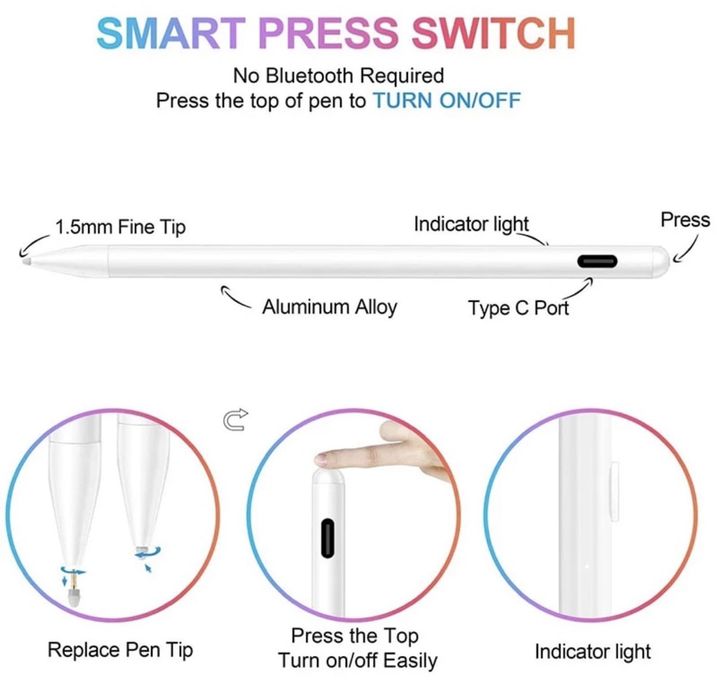 SMART PRESS SWITCH

No Bluetooth Required
Press the top of pen to TURN ON/OFF

1.5mm Fine Tip

Indicator light

Press

Aluminum Alloy

Type C Port

Replace Pen Tip

Press the Top
Turn on/off Easily

Indicator light