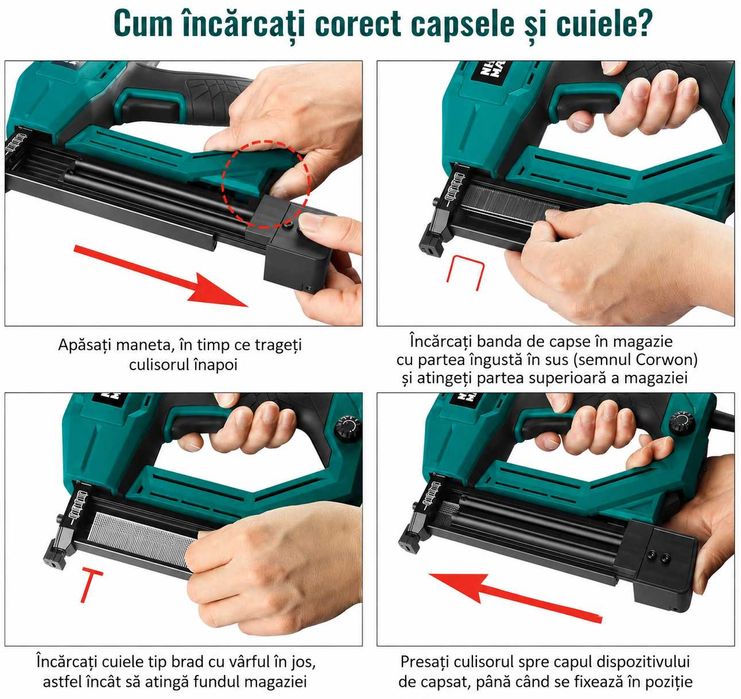 Cum încărcați corect capsele și cuiele?

Apăsați maneta, în timp ce trageți culisorul înapoi

Încărcați banda de capse în magazie cu partea îngustă în sus (semnul Corwon) și atingeți partea superioară a magaziei

Încărcați cuiele tip brad cu vârful în jos, astfel încât să atingă fundul magaziei

Presați culisorul spre capul dispozitivului de capsat, până când se fixează în poziție