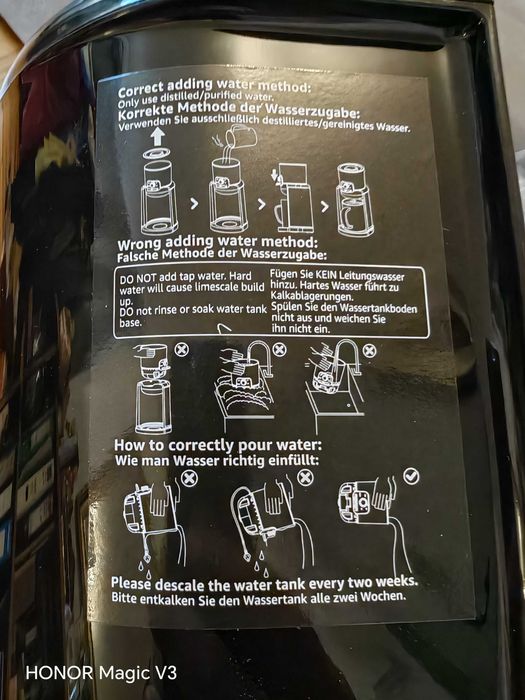 Correct adding water method:
Only use distilled/purified water.
Korrekte Methode der Wasserzugabe:
Verwenden Sie ausschließlich destilliertes/gereinigtes Wasser.

Wrong adding water method:
Falsche Methode der Wasserzugabe:

DO NOT add tap water. Hard water will cause limescale build up.
DO not rinse or soak water tank base.

Fügen Sie KEIN Leitungswasser hinzu. Hartes Wasser führt zu Kalkablagerungen.
Spülen Sie den Wassertankboden nicht aus und weichen Sie ihn nicht ein.

How to correctly pour water:
Wie man Wasser richtig einfüllt:

Please descale the water tank every two weeks.
Bitte entkalken Sie den Wassertank alle zwei Wochen.

HONOR Magic V3