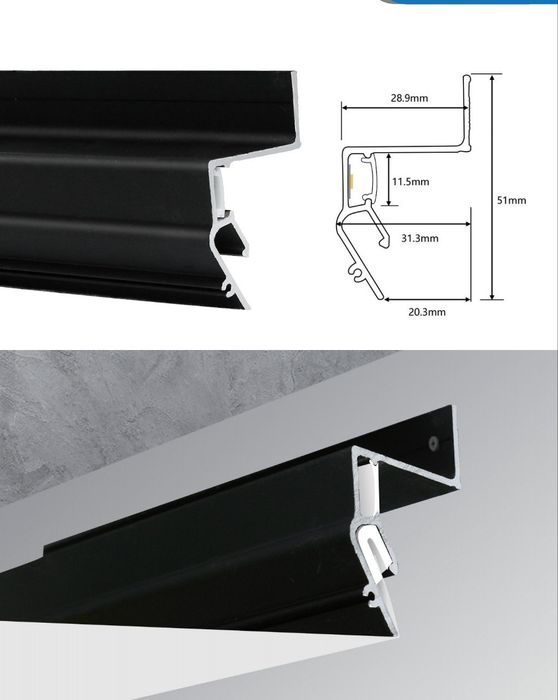 28.9mm
11.5mm
51mm
31.3mm
20.3mm