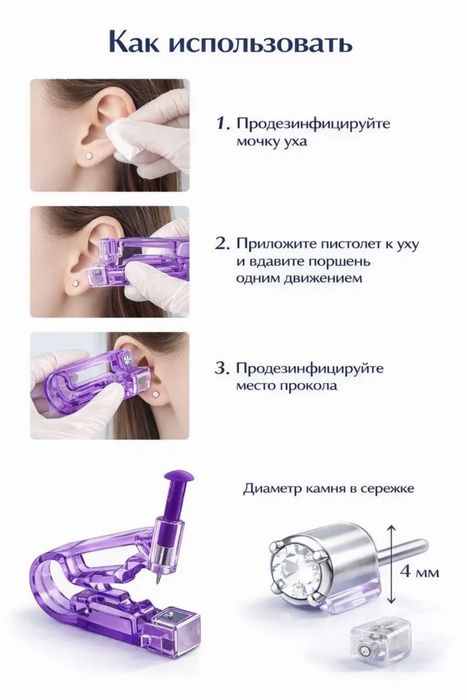 Как использовать

1. Продезинфицируйте мочку уха

2. Приложите пистолет к уху и вдавите поршень одним движением

3. Продезинфицируйте место прокола

Диаметр камня в сережке

4 мм