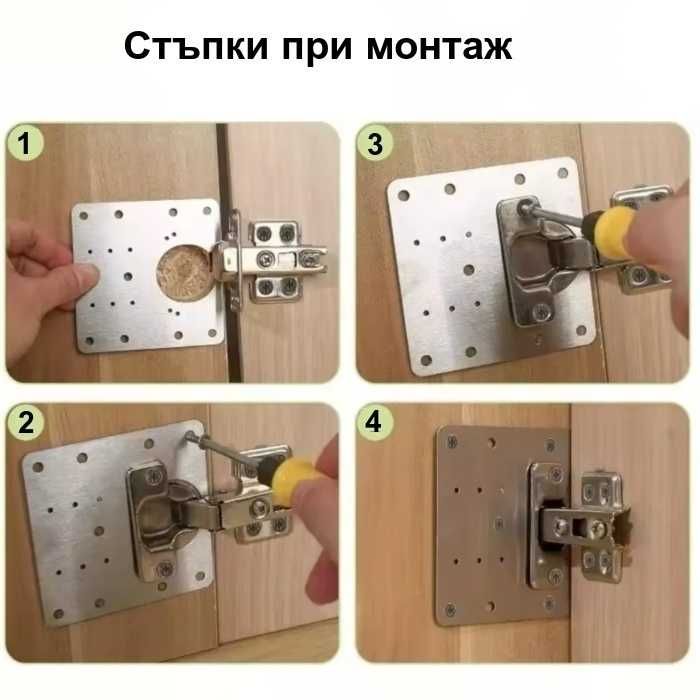 Стъпки при монтаж

1

3

2

4