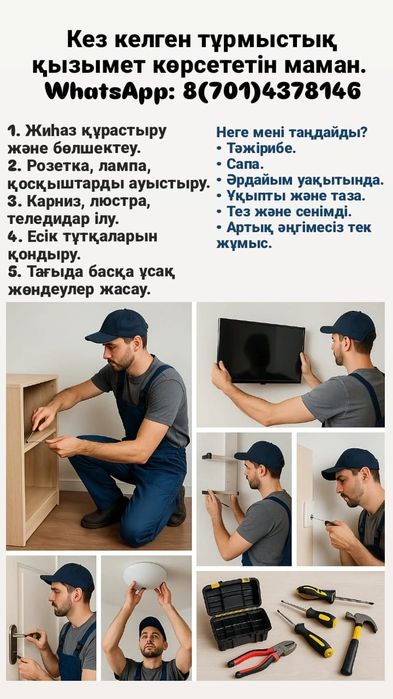 Кез келген тұрмыстық қызымет көрсететін маман.
WhatsApp: 8(701)4378146

1. Жиһаз құрастыру және бөлшектеу.
2. Розетка, лампа, қосқыштарды ауыстыру.
3. Карниз, люстра, теледидар ілу.
4. Есік тұтқаларын қондыру.
5. Тағыда басқа ұсақ жөндеулер жасау.

Неге мені таңдайды?
• Тәжірибе.
• Сапа.
• Әрдайым уақытында.
• Ұқыпты және таза.
• Тез және сенімді.
• Артық әңгімесіз тек жұмыс.