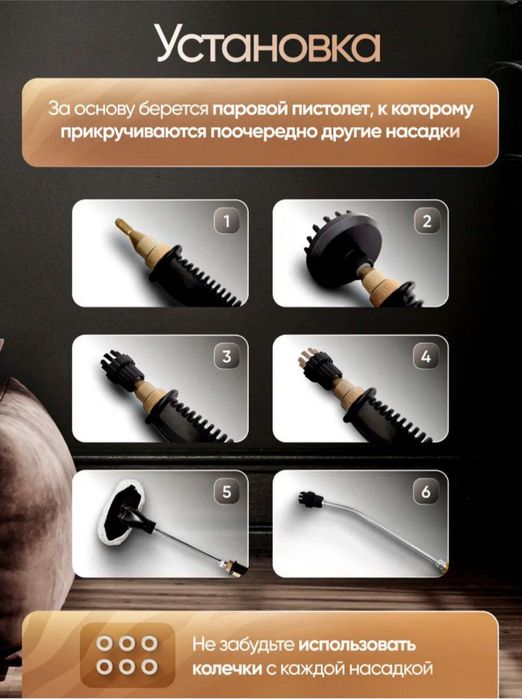 Установка

За основу берется паровой пистолет, к которому прикручиваются поочередно другие насадки

1

2

3

4

5

6

Не забудьте использовать колечки с каждой насадкой