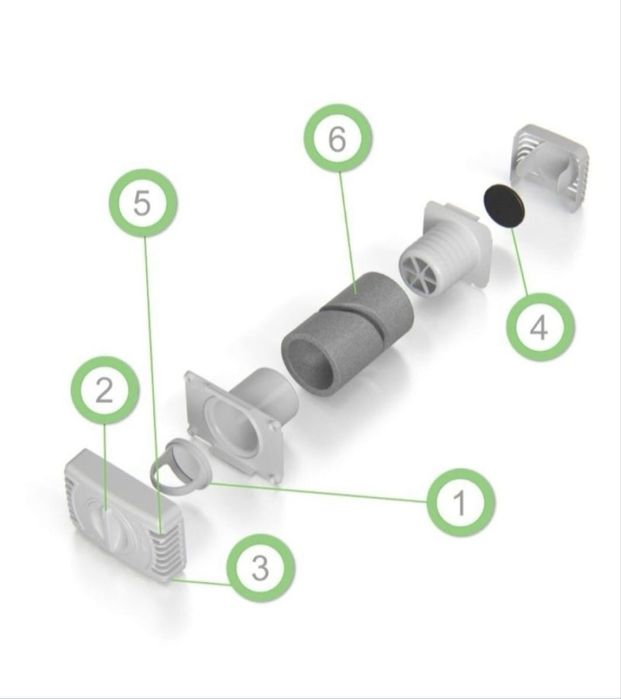 6
5
4
2
1
3