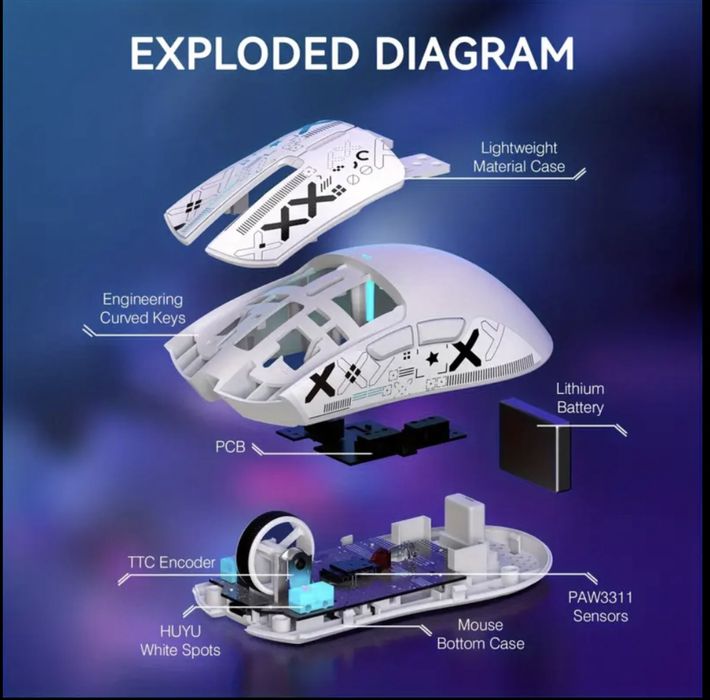 EXPLODED DIAGRAM

Lightweight Material Case

Engineering Curved Keys

Lithium Battery

PCB

TTC Encoder

PAW3311 Sensors

HUYU White Spots

Mouse Bottom Case