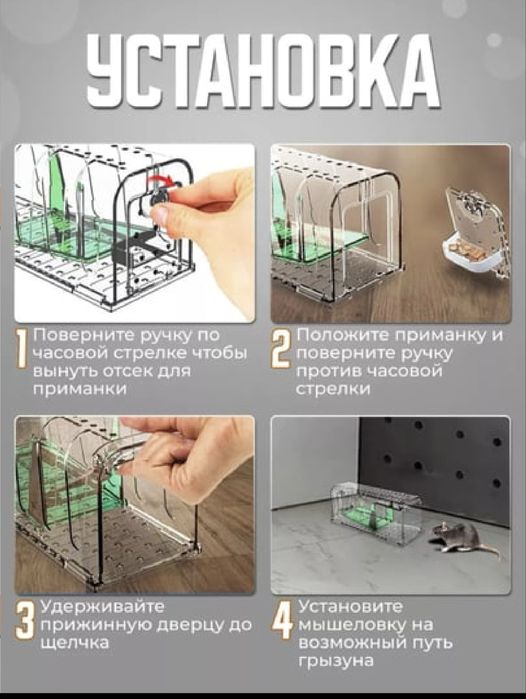 УСТАНОВКА

1 Поверните ручку по часовой стрелке чтобы вынуть отсек для приманки

2 Положите приманку и поверните ручку против часовой стрелки

3 Удерживайте прижинную дверцу до щелчка

4 Установите мышеловку на возможный путь грызуна