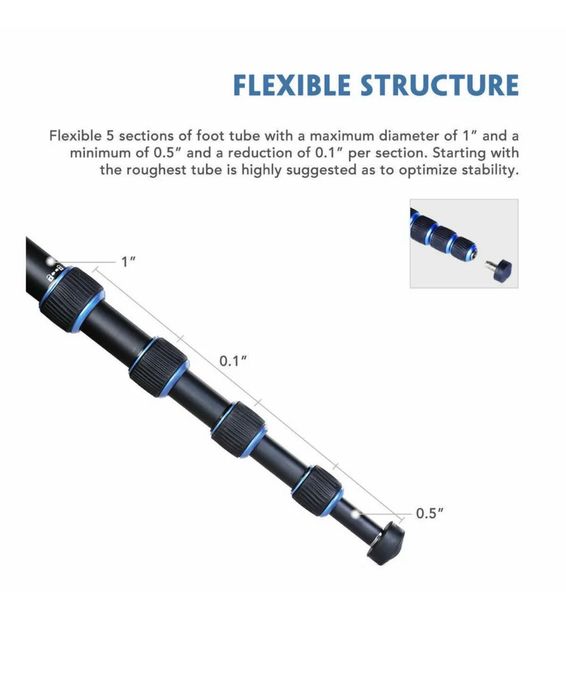 FLEXIBLE STRUCTURE

Flexible 5 sections of foot tube with a maximum diameter of 1″ and a minimum of 0.5″ and a reduction of 0.1″ per section. Starting with the roughest tube is highly suggested as to optimize stability.

1″

0.1″

0.5″