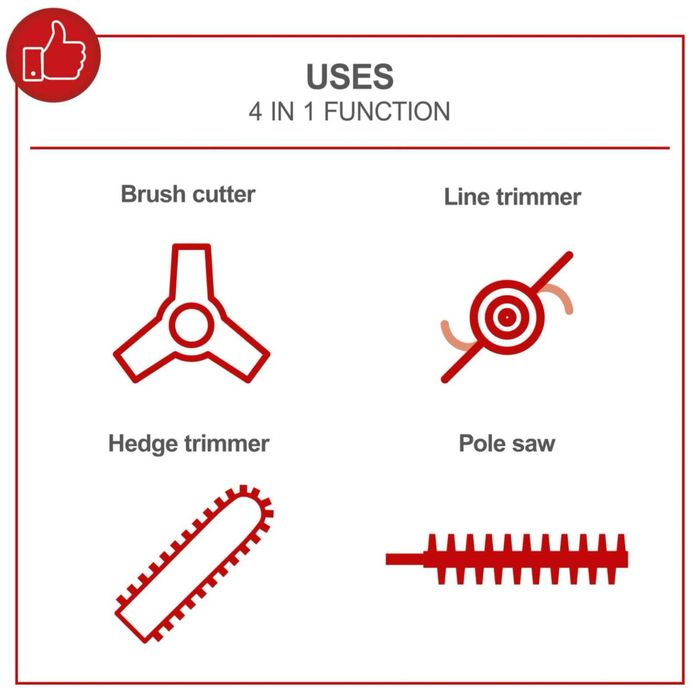 USES
4 IN 1 FUNCTION

Brush cutter

Line trimmer

Hedge trimmer

Pole saw