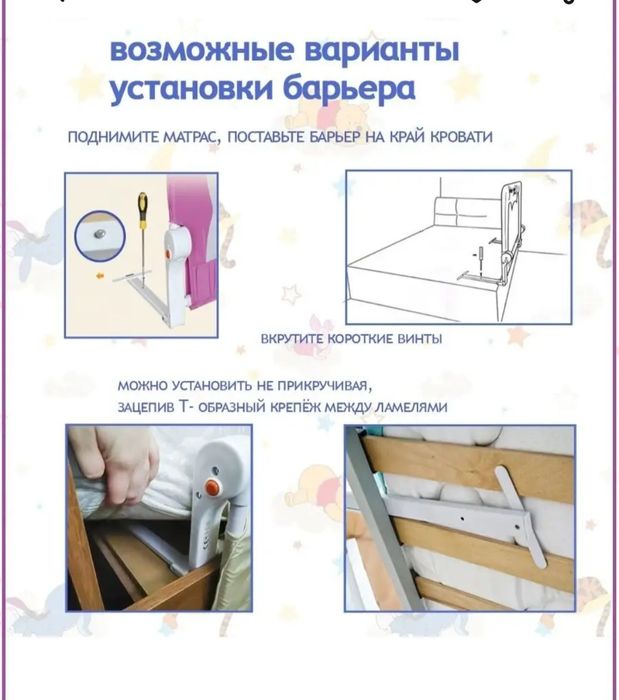 возможные варианты установки барьера

ПОДНИМИТЕ МАТРАС, ПОСТАВЬТЕ БАРЬЕР НА КРАЙ КРОВАТИ

ВКРУТИТЕ КОРОТКИЕ ВИНТЫ

МОЖНО УСТАНОВИТЬ НЕ ПРИКРУЧИВАЯ, ЗАЦЕПИВ Т- ОБРАЗНЫЙ КРЕПЁЖ МЕЖДУ ЛАМЕЛЯМИ