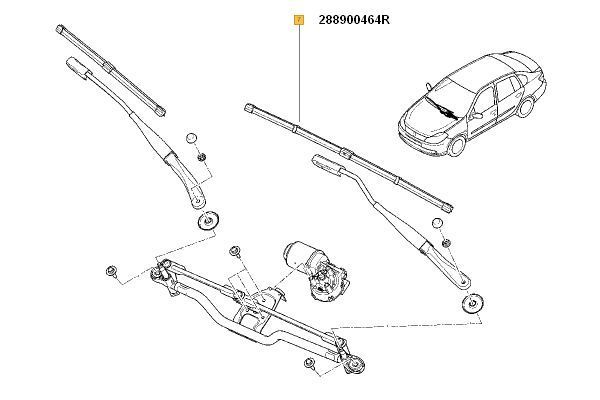 7 288900464R