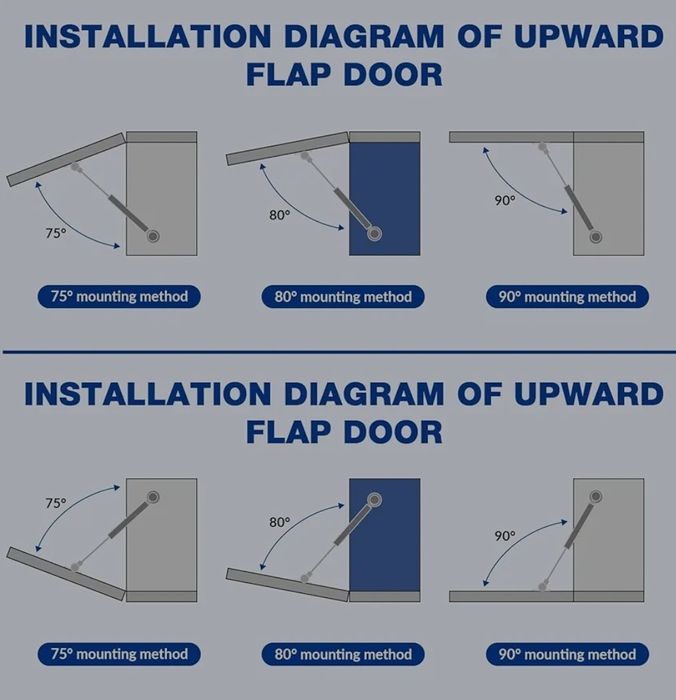 INSTALLATION DIAGRAM OF UPWARD FLAP DOOR

75°

80°

90°

75° mounting method

80° mounting method

90° mounting method

INSTALLATION DIAGRAM OF UPWARD FLAP DOOR

75°

80°

90°

75° mounting method

80° mounting method

90° mounting method