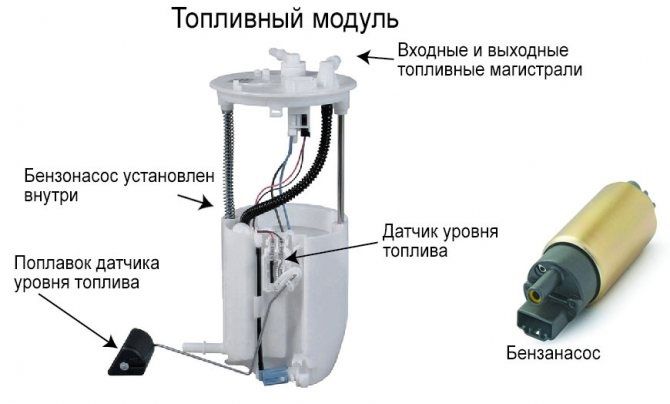 Топливный модуль

Входные и выходные топливные магистрали

Бензонасос установлен внутри

Датчик уровня топлива

Поплавок датчика уровня топлива

Бензанасос