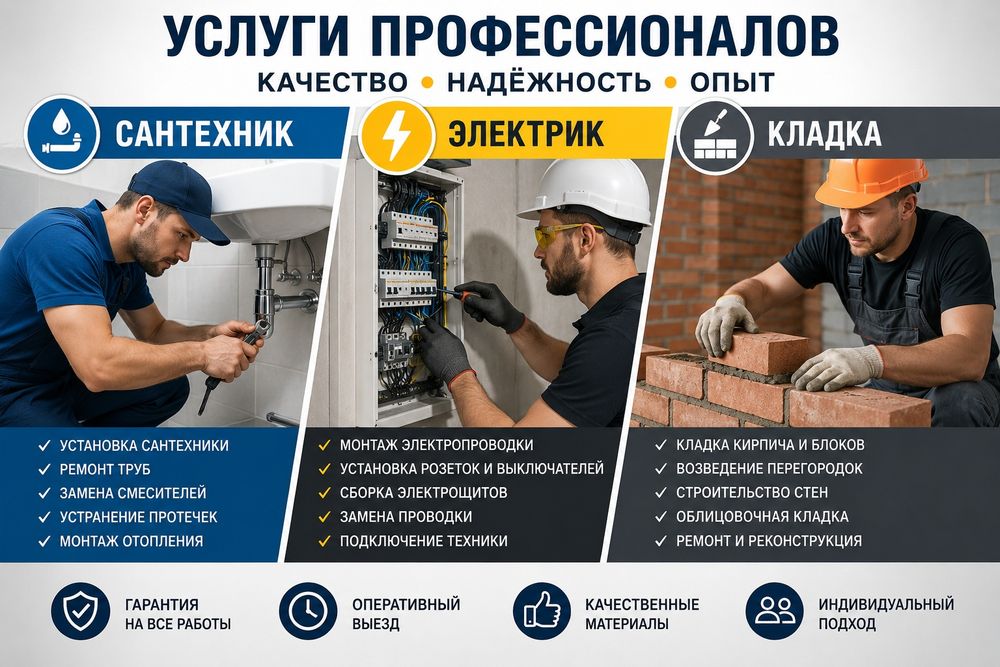 УСЛУГИ ПРОФЕССИОНАЛОВ

КАЧЕСТВО • НАДЁЖНОСТЬ • ОПЫТ

САНТЕХНИК

✓ УСТАНОВКА САНТЕХНИКИ
✓ РЕМОНТ ТРУБ
✓ ЗАМЕНА СМЕСИТЕЛЕЙ
✓ УСТРАНЕНИЕ ПРОТЕЧЕК
✓ МОНТАЖ ОТОПЛЕНИЯ

ЭЛЕКТРИК

✓ МОНТАЖ ЭЛЕКТРОПРОВОДКИ
✓ УСТАНОВКА РОЗЕТОК И ВЫКЛЮЧАТЕЛЕЙ
✓ СБОРКА ЭЛЕКТРОЩИТОВ
✓ ЗАМЕНА ПРОВОДКИ
✓ ПОДКЛЮЧЕНИЕ ТЕХНИКИ

КЛАДКА

✓ КЛАДКА КИРПИЧА И БЛОКОВ
✓ ВОЗВЕДЕНИЕ ПЕРЕГОРОДОК
✓ СТРОИТЕЛЬСТВО СТЕН
✓ ОБЛИЦОВОЧНАЯ КЛАДКА
✓ РЕМОНТ И РЕКОНСТРУКЦИЯ

ГАРАНТИЯ НА ВСЕ РАБОТЫ

ОПЕРАТИВНЫЙ ВЫЕЗД

КАЧЕСТВЕННЫЕ МАТЕРИАЛЫ

ИНДИВИДУАЛЬНЫЙ ПОДХОД