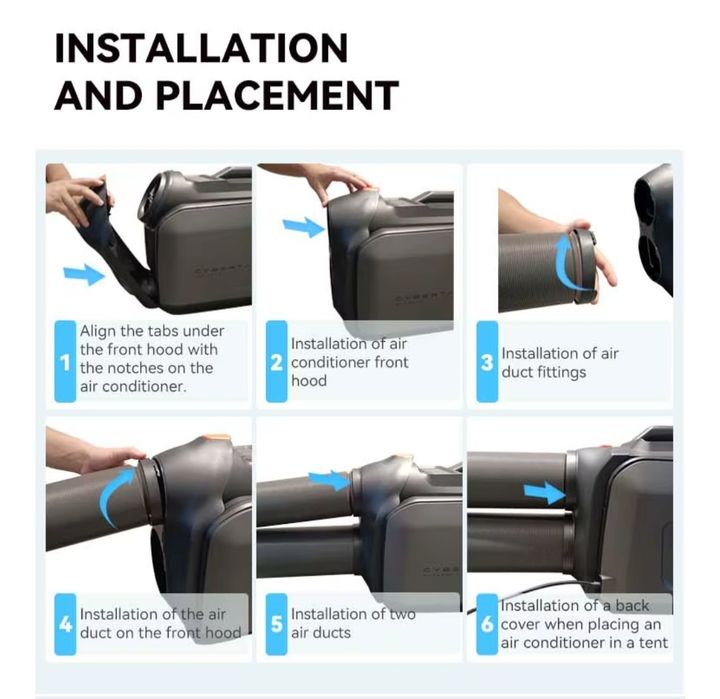 INSTALLATION AND PLACEMENT

1 Align the tabs under the front hood with the notches on the air conditioner.

2 Installation of air conditioner front hood

3 Installation of air duct fittings

4 Installation of the air duct on the front hood

5 Installation of two air ducts

6 Installation of a back cover when placing an air conditioner in a tent