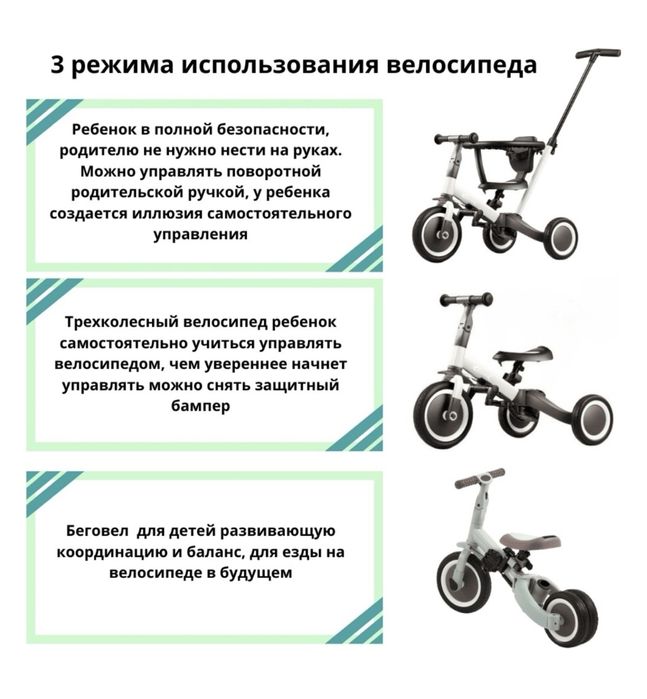 3 режима использования велосипеда

Ребенок в полной безопасности, родителю не нужно нести на руках. Можно управлять поворотной родительской ручкой, у ребенка создается иллюзия самостоятельного управления

Трехколесный велосипед ребенок самостоятельно учиться управлять велосипедом, чем увереннее начнет управлять можно снять защитный бампер

Беговел  для детей развивающую координацию и баланс, для езды на велосипеде в будущем