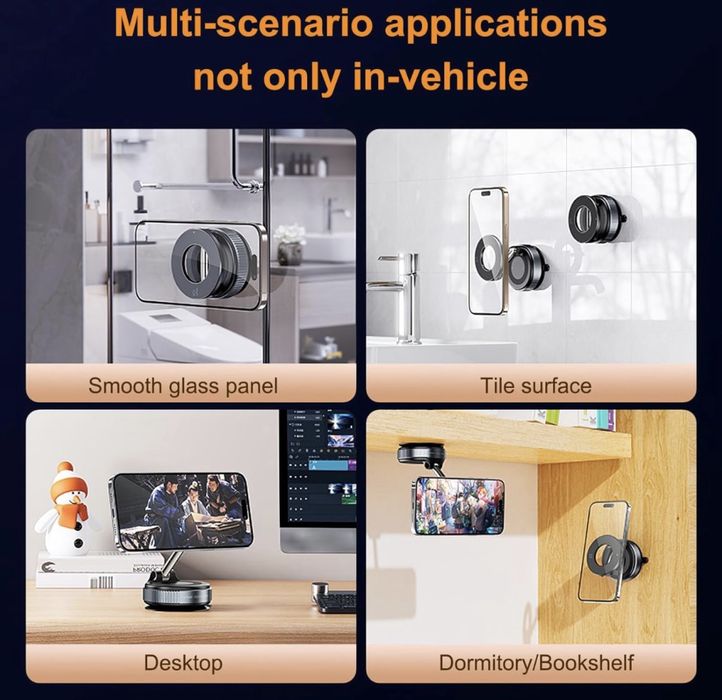 Multi-scenario applications not only in-vehicle

Smooth glass panel

Tile surface

Desktop

Dormitory/Bookshelf