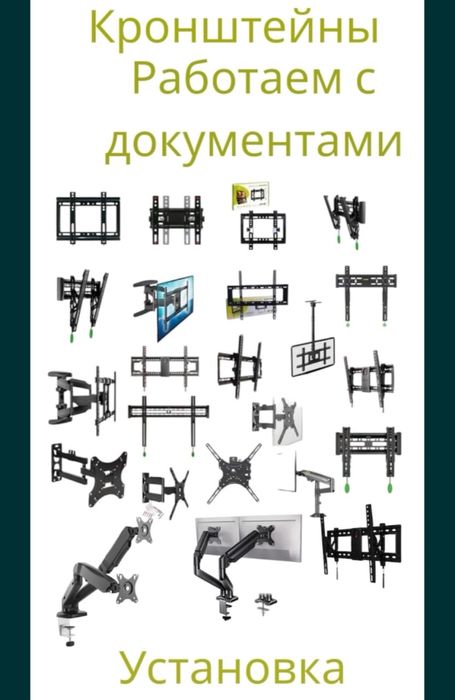 Кронштейны
Работаем с документами

Установка