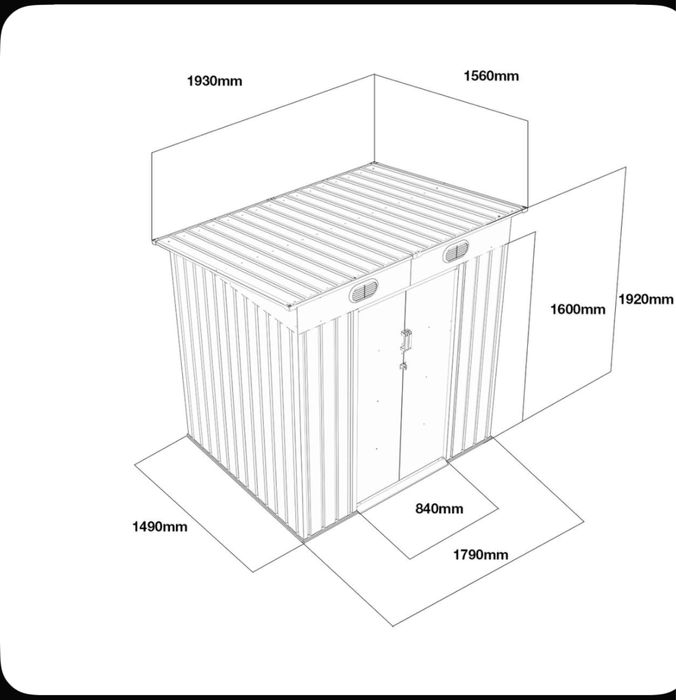 1930mm

1560mm

1600mm

1920mm

1490mm

840mm

1790mm