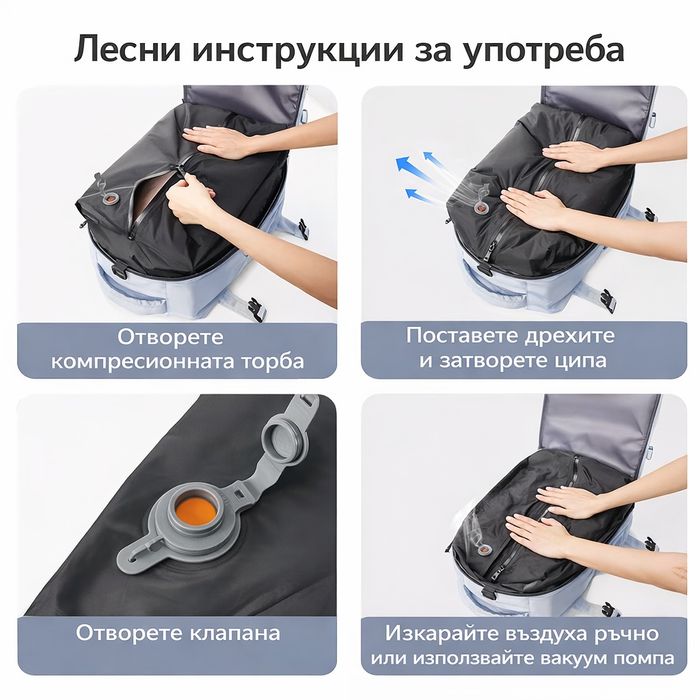 Лесни инструкции за употреба

Отворете компресионната торба

Поставете дрехите и затворете ципа

Отворете клапана

Изкарайте въздуха ръчно или използвайте вакуум помпа