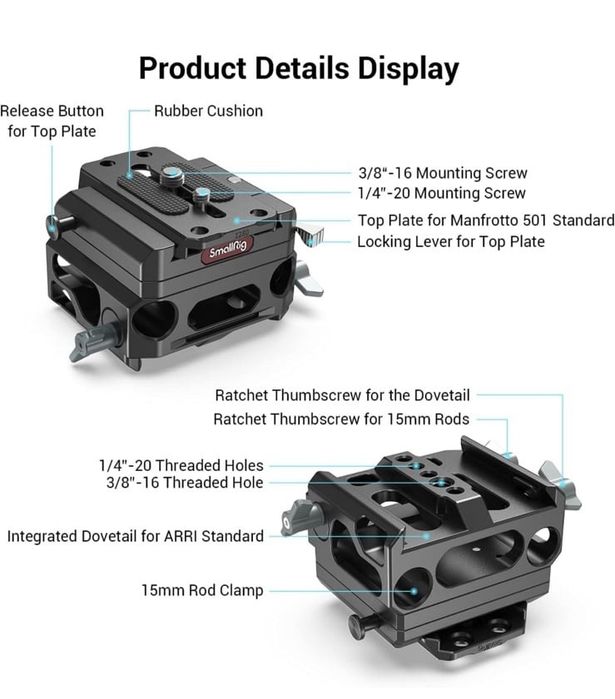 Product Details Display

Release Button for Top Plate

Rubber Cushion

3/8"-16 Mounting Screw

1/4"-20 Mounting Screw

Top Plate for Manfrotto 501 Standard

Locking Lever for Top Plate

SmallRig

Ratchet Thumbscrew for the Dovetail

Ratchet Thumbscrew for 15mm Rods

1/4"-20 Threaded Holes

3/8"-16 Threaded Hole

Integrated Dovetail for ARRI Standard

15mm Rod Clamp