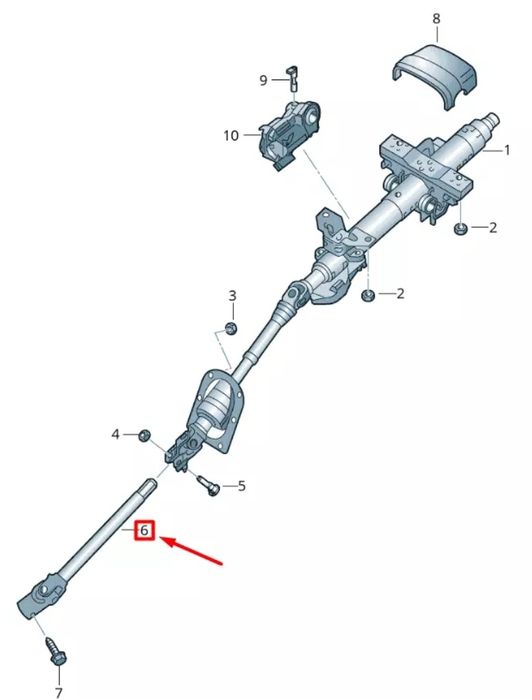 8
9
10
1
2
2
3
4
5
6
7