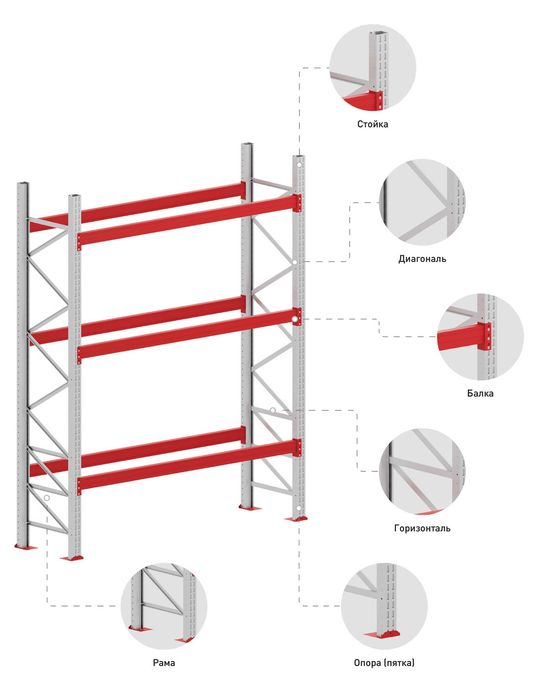 Стойка

Диагональ

Балка

Горизонталь

Рама

Опора (пятка)