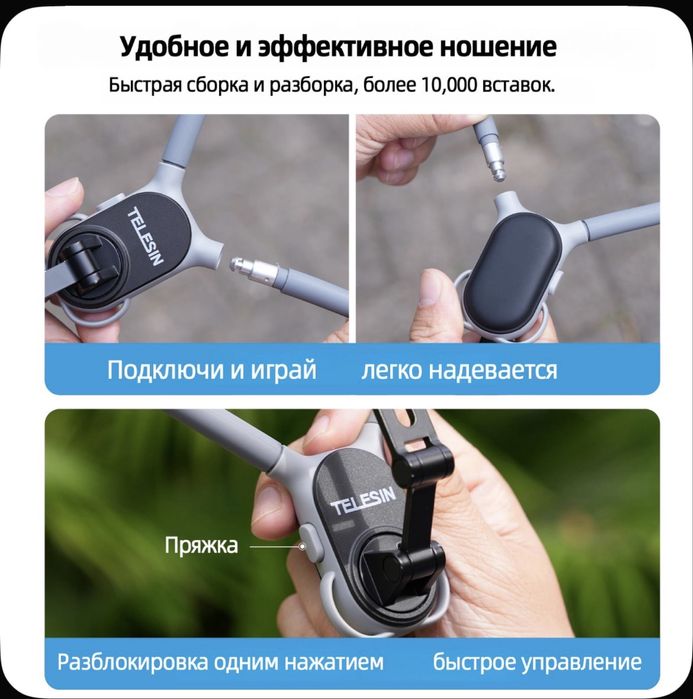 Удобное и эффективное ношение
Быстрая сборка и разборка, более 10,000 вставок.

TELESIN

Подключи и играй

легко надевается

TELESIN

Пряжка

Разблокировка одним нажатием

быстрое управление