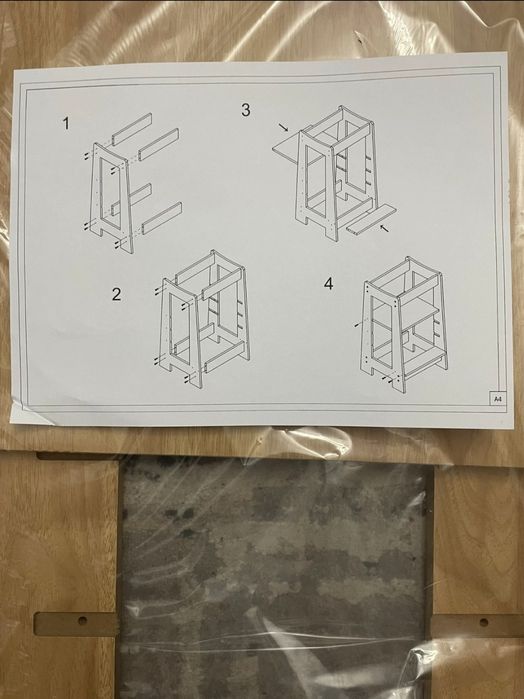 1

3

2

4

A4