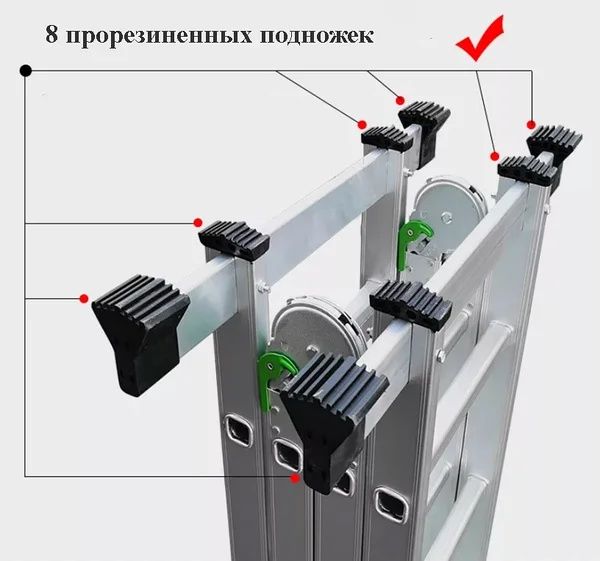 8 прорезиненных подножек