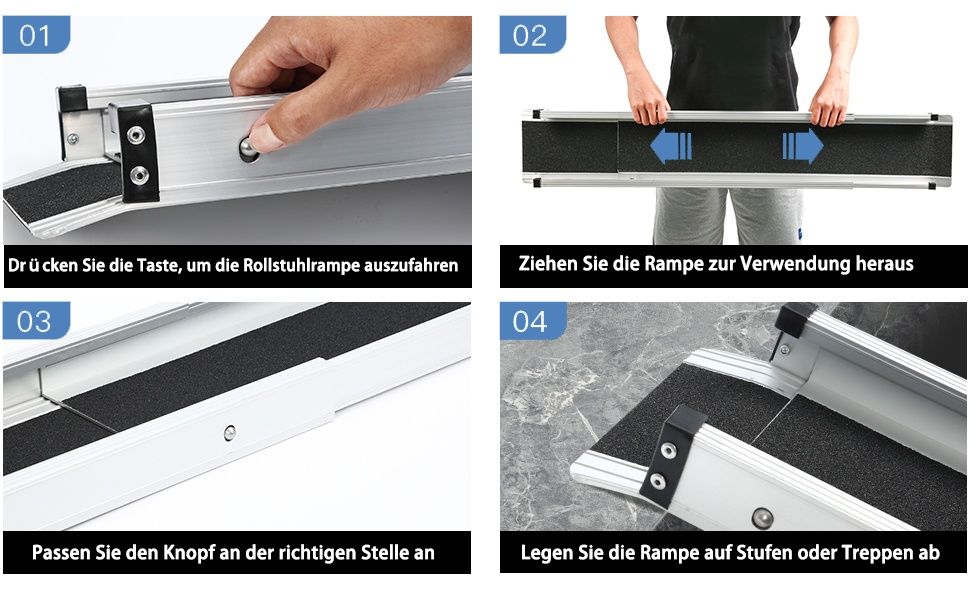 01

Dr ü cken Sie die Taste, um die Rollstuhlrampe auszufahren

02

Ziehen Sie die Rampe zur Verwendung heraus

03

Passen Sie den Knopf an der richtigen Stelle an

04

Legen Sie die Rampe auf Stufen oder Treppen ab