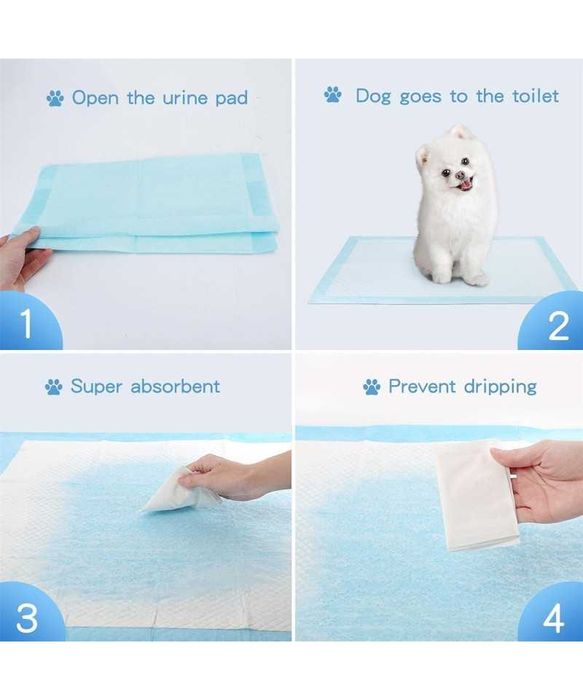 Open the urine pad

1

Dog goes to the toilet

2

Super absorbent

3

Prevent dripping

4