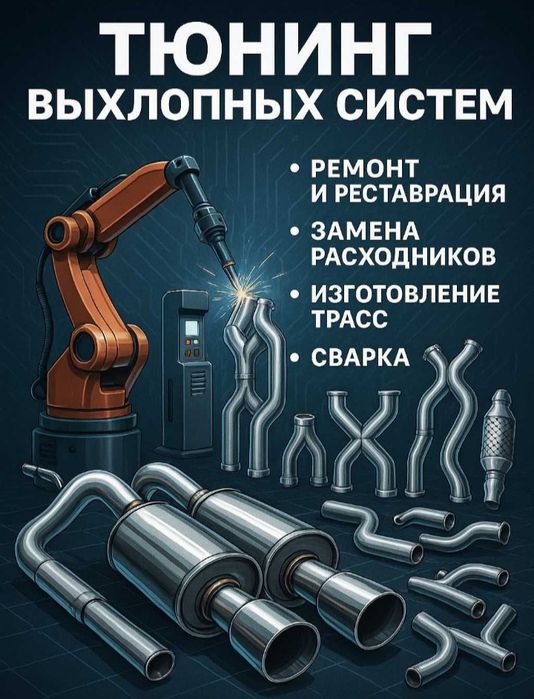 ТЮНИНГ
ВЫХЛОПНЫХ СИСТЕМ

• РЕМОНТ И РЕСТАВРАЦИЯ
• ЗАМЕНА РАСХОДНИКОВ
• ИЗГОТОВЛЕНИЕ ТРАСС
• СВАРКА