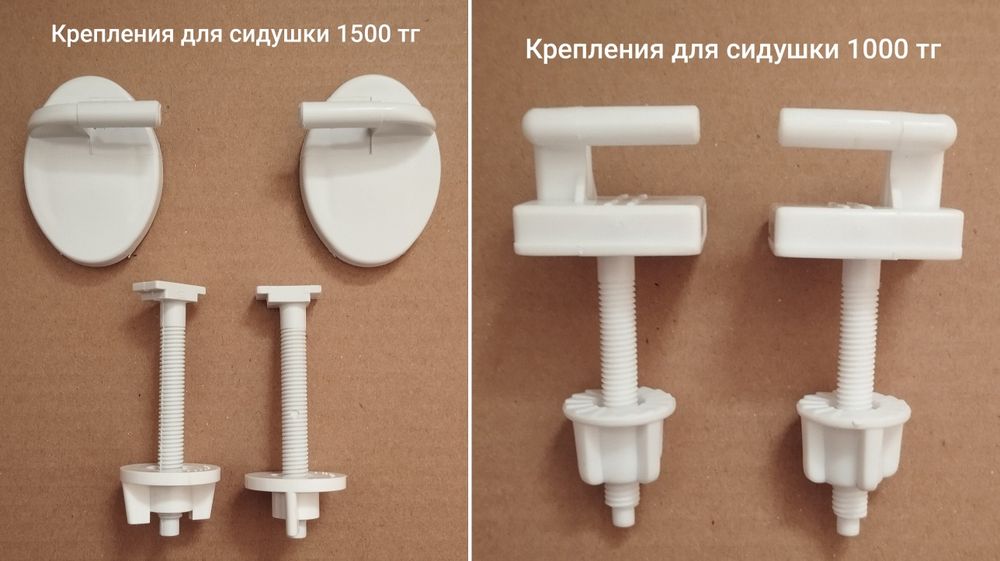 Крепления для сидушки 1500 тг

Крепления для сидушки 1000 тг