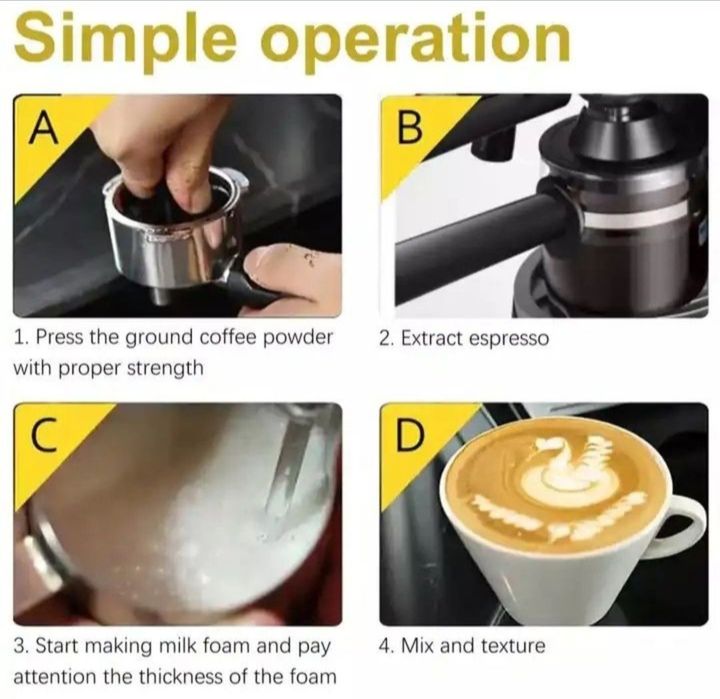 Simple operation

A

1. Press the ground coffee powder with proper strength

B

2. Extract espresso

C

3. Start making milk foam and pay attention the thickness of the foam

D

4. Mix and texture