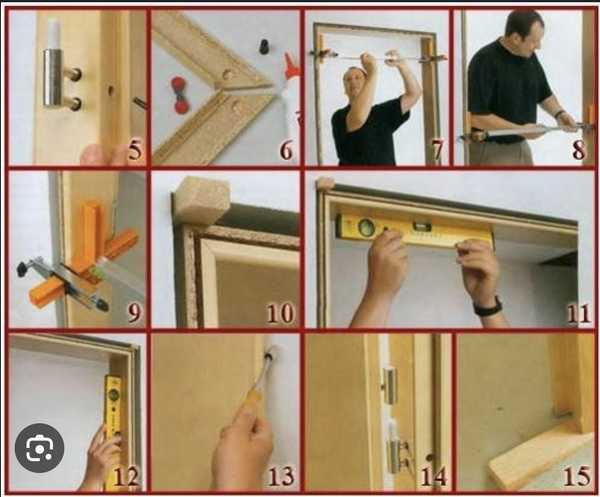 5
6
7
8
9
10
11
12
13
14
15