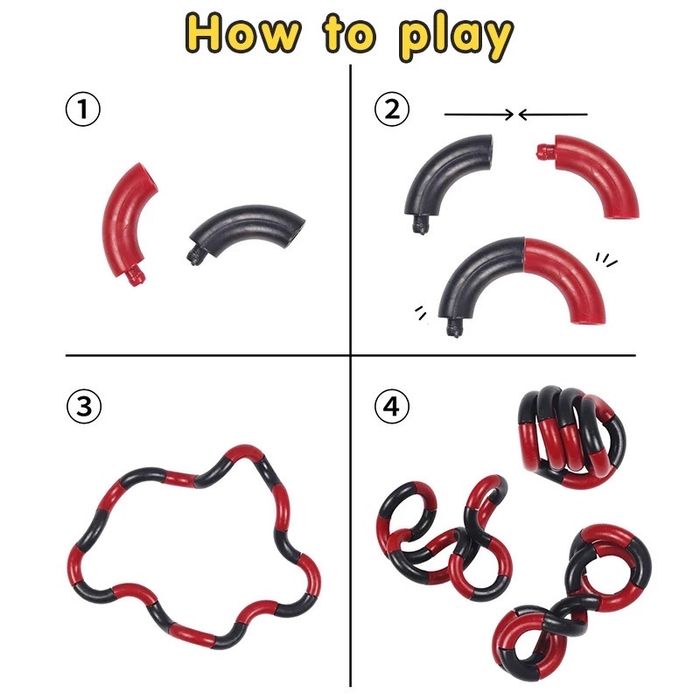 How to play

①

②

③

④