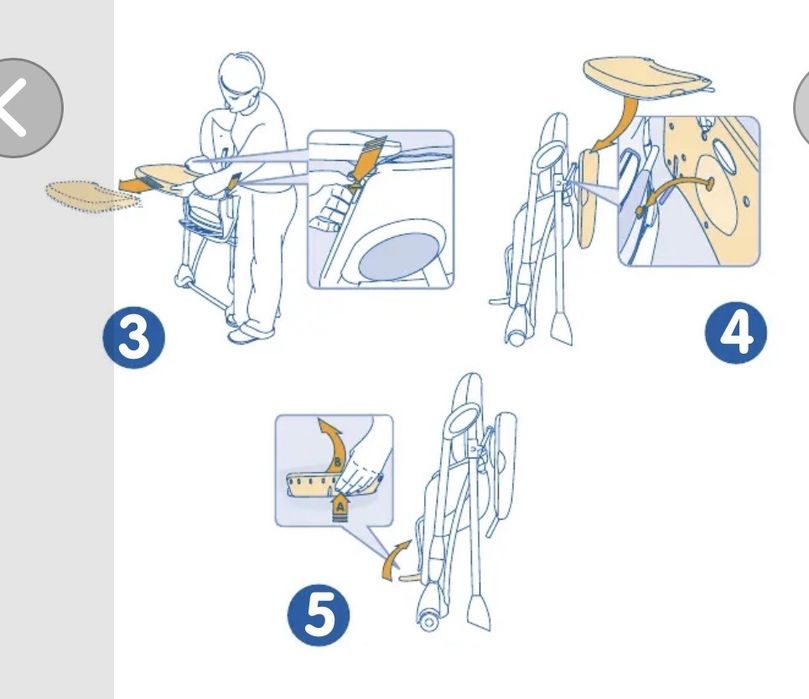 3

4

B
A

5