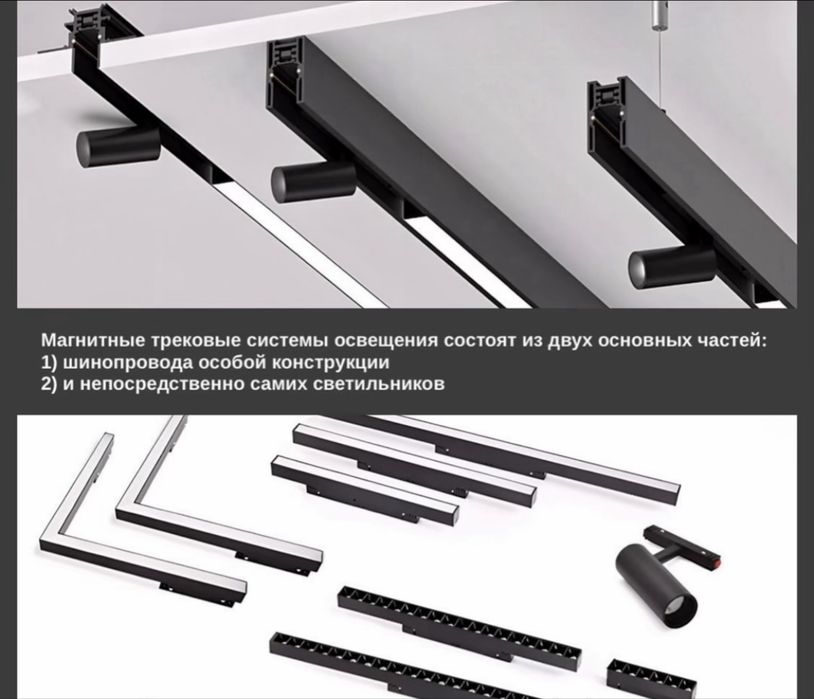 Магнитные трековые системы освещения состоят из двух основных частей:
1) шинопровода особой конструкции
2) и непосредственно самих светильников