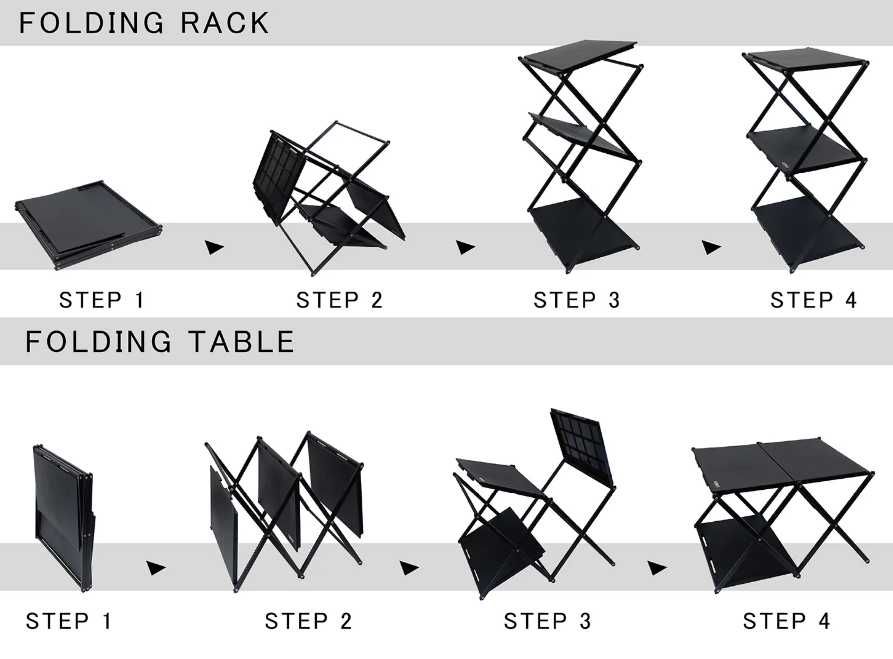 FOLDING RACK

STEP 1

STEP 2

STEP 3

STEP 4

FOLDING TABLE

STEP 1

STEP 2

STEP 3

STEP 4