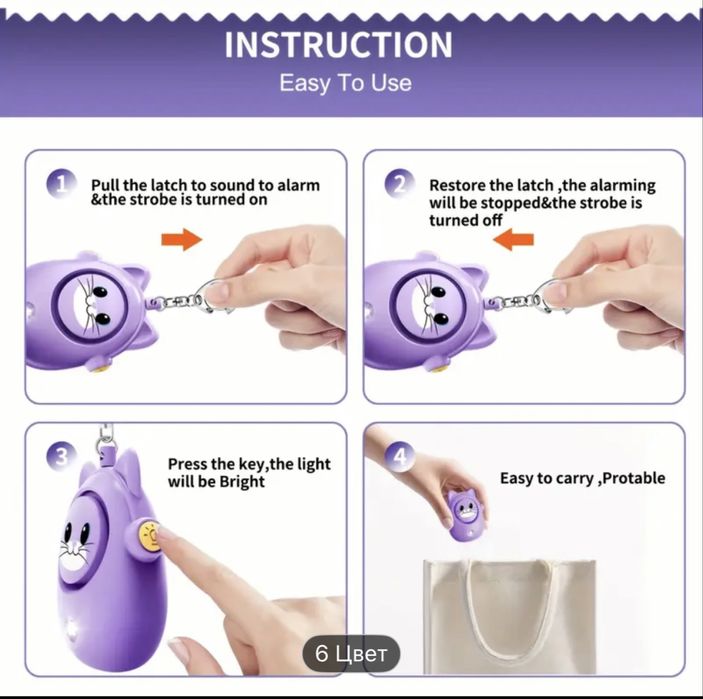 INSTRUCTION
Easy To Use

1 Pull the latch to sound to alarm &the strobe is turned on

2 Restore the latch ,the alarming will be stopped&the strobe is turned off

3 Press the key,the light will be Bright

4 Easy to carry ,Protable

6 Цвет