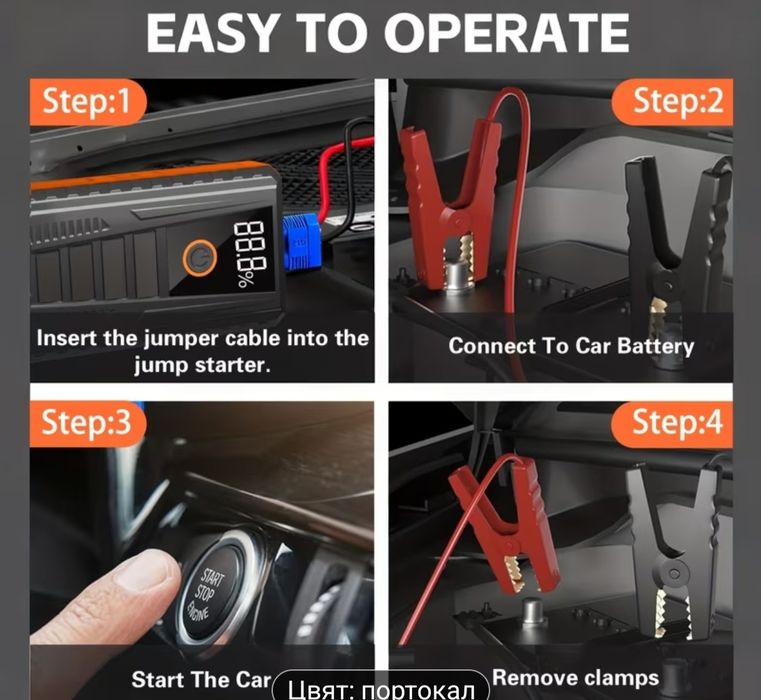 EASY TO OPERATE

Step:1

88.8%

Insert the jumper cable into the jump starter.

Step:2

Connect To Car Battery

Step:3

START STOP ENGINE

Start The Car

Step:4

Remove clamps

Цвят: портокал