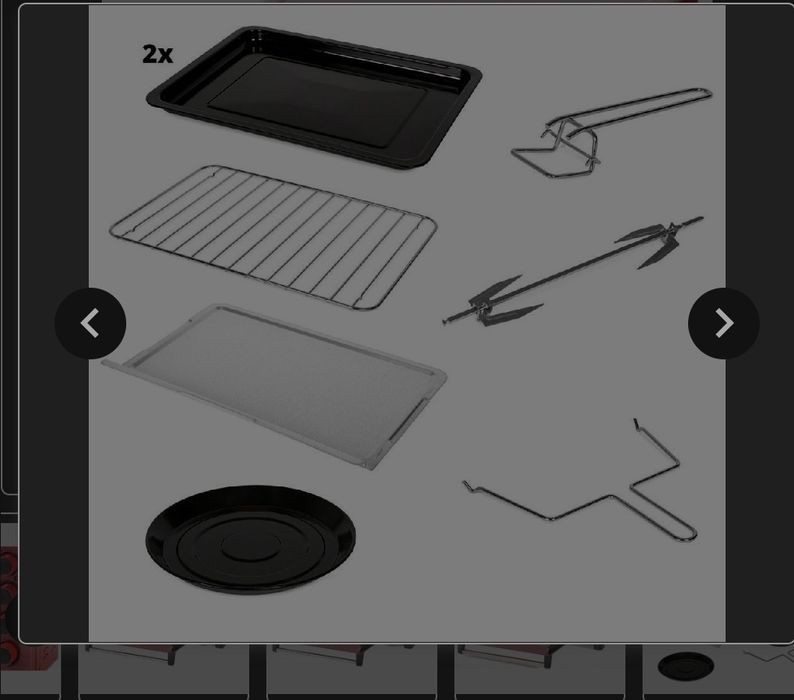 2x