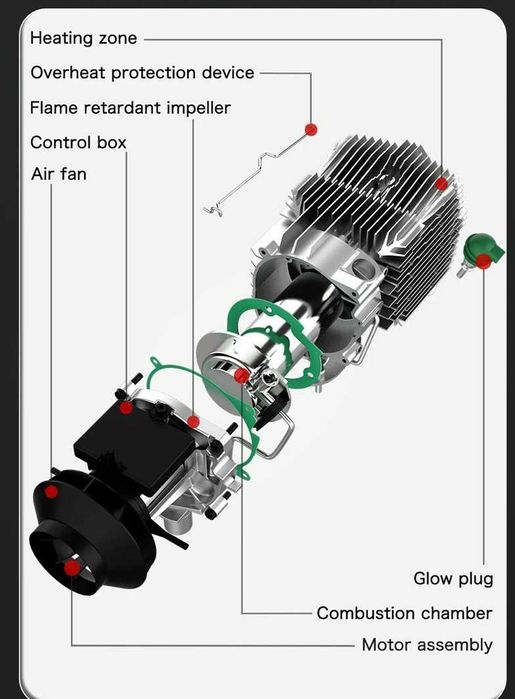 Heating zone
Overheat protection device
Flame retardant impeller
Control box
Air fan

Glow plug
Combustion chamber
Motor assembly