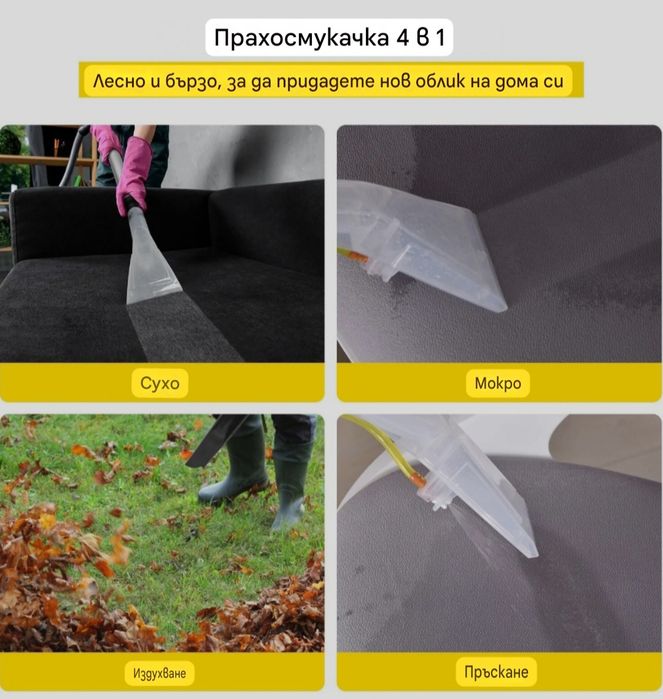 Прахосмукачка 4 в 1

Лесно и бързо, за да придадете нов облик на дома си

Сухо

Мокро

Издухване

Пръскане