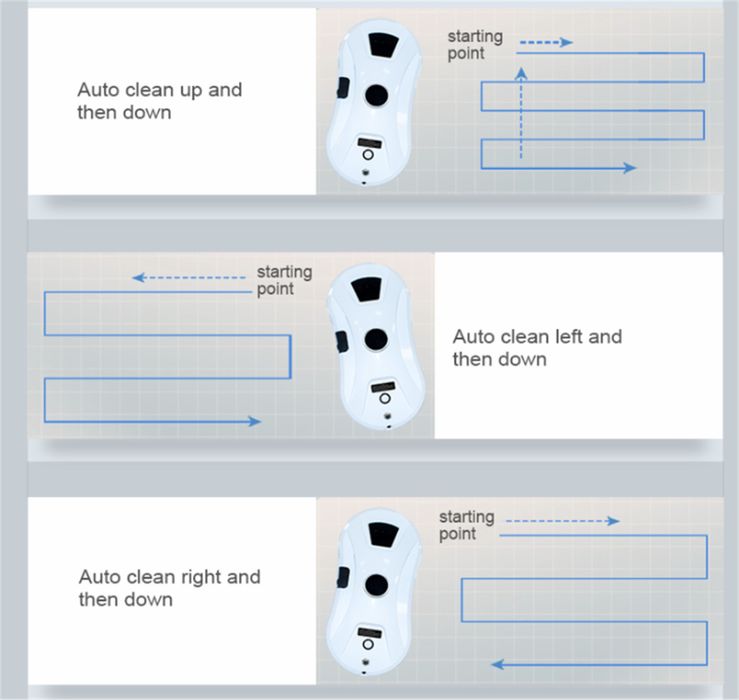 Auto clean up and then down

starting point

starting point

Auto clean left and then down

Auto clean right and then down

starting point