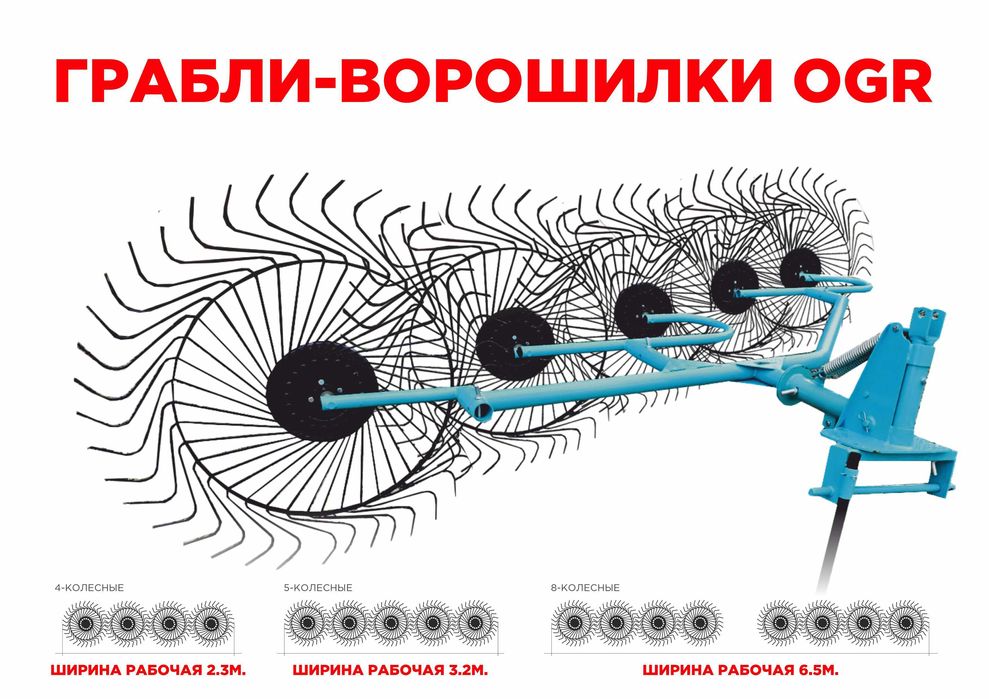 ГРАБЛИ-ВОРОШИЛКИ OGR

4-КОЛЕСНЫЕ

ШИРИНА РАБОЧАЯ 2.3М.

5-КОЛЕСНЫЕ

ШИРИНА РАБОЧАЯ 3.2М.

8-КОЛЕСНЫЕ

ШИРИНА РАБОЧАЯ 6.5М.